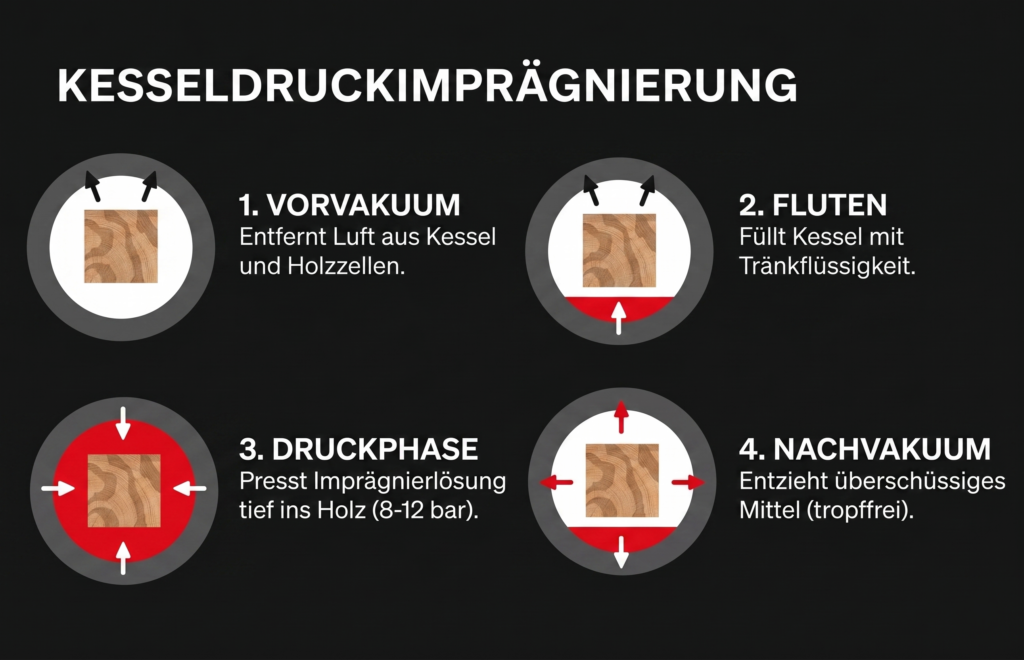 KESSELDRUCKIMPRÄGNIERUNG

1. VORVAKUUM
Entfernt Luft aus Kessel und Holzzellen.

2. FLUTEN
Füllt Kessel mit Tränkflüssigkeit.

3. DRUCKPHASE
Presst Imprägnierlösung tief ins Holz (8-12 bar).

4. NACHVAKUUM
Entzieht überschüssiges Mittel (tropffrei).